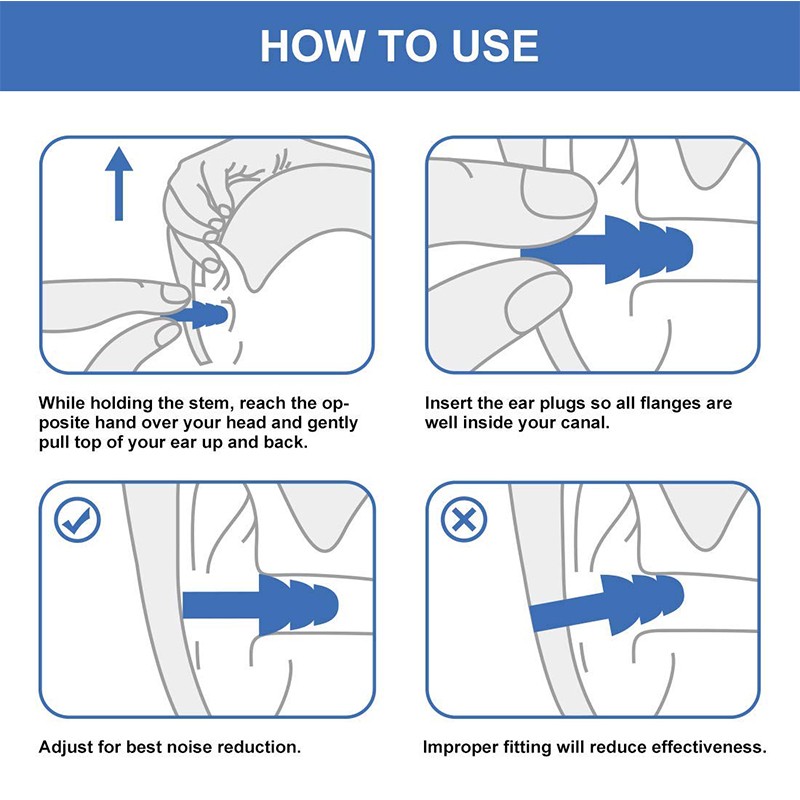 HOW TO USE

While holding the stem, reach the opposite hand over your head and gently pull top of your ear up and back.

Insert the ear plugs so all flanges are well inside your canal.

Adjust for best noise reduction.

Improper fitting will reduce effectiveness.