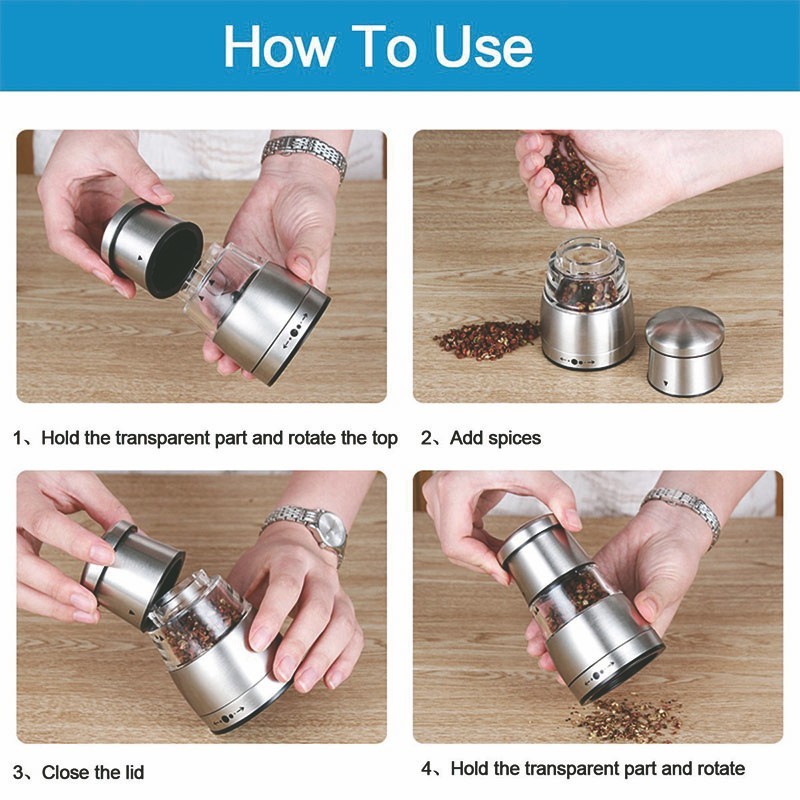 How To Use

1、Hold the transparent part and rotate the top

2、Add spices

3、Close the lid

4、Hold the transparent part and rotate